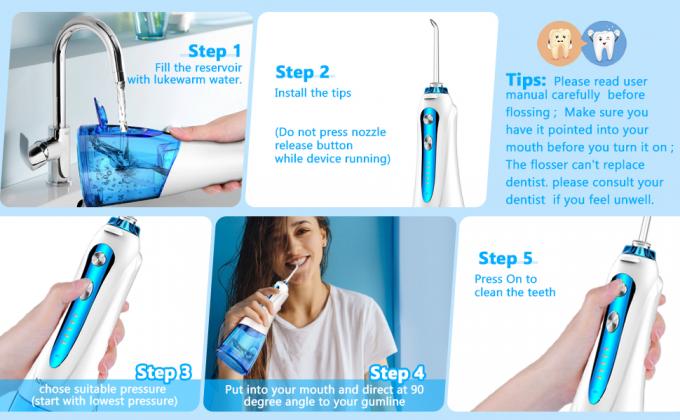 Step 1
Fill the reservoir with lukewarm water.

Step 2
Install the tips

(Do not press nozzle release button while device running)

Tips: Please read user manual carefully before flossing ; Make sure you have it pointed into your mouth before you turn it on ; The flosser can't replace dentist. please consult your dentist if you feel unwell.

Step 3
chose suitable pressure (start with lowest pressure)

Step 4
Put into your mouth and direct at 90 degree angle to your gumline

Step 5
Press On to clean the teeth